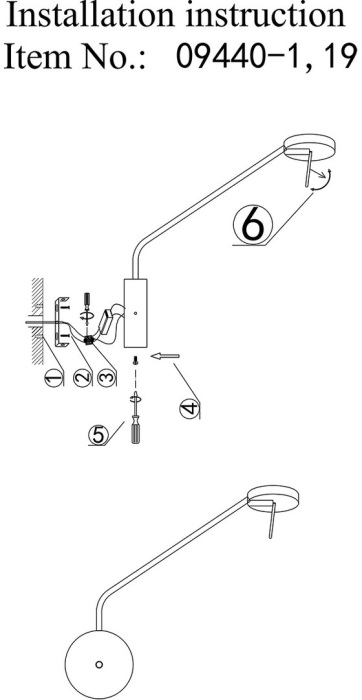 Installation instruction
Item No.: 09440-1, 19

6

1
2
3
4
5