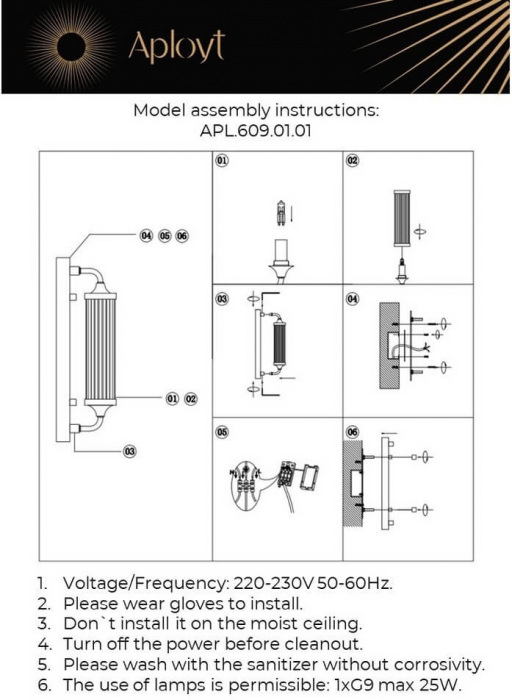 Aployt

Model assembly instructions:
APL.609.01.01

04 05 06

01 02

03

01

02

03

04

05

06

1. Voltage/Frequency: 220-230V 50-60Hz.
2. Please wear gloves to install.
3. Don`t install it on the moist ceiling.
4. Turn off the power before cleanout.
5. Please wash with the sanitizer without corrosivity.
6. The use of lamps is permissible: 1xG9 max 25W.