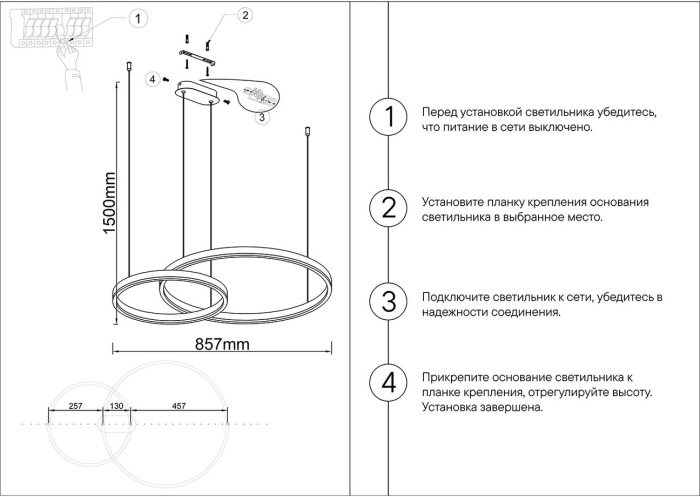 1

2

4

3

1500mm

857mm

257

130

457

1 Перед установкой светильника убедитесь, что питание в сети выключено.

2 Установите планку крепления основания светильника в выбранное место.

3 Подключите светильник к сети, убедитесь в надежности соединения.

4 Прикрепите основание светильника к планке крепления, отрегулируйте высоту. Установка завершена.