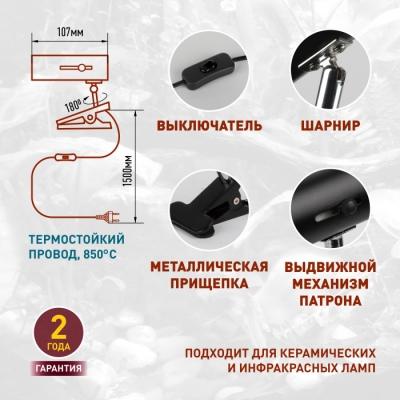 107мм

180°

1500мм

ТЕРМОСТОЙКИЙ ПРОВОД, 850°С

ВЫКЛЮЧАТЕЛЬ

ШАРНИР

МЕТАЛЛИЧЕСКАЯ ПРИЩЕПКА

ВЫДВИЖНОЙ МЕХАНИЗМ ПАТРОНА

2 ГОДА

ГАРАНТИЯ

ПОДХОДИТ ДЛЯ КЕРАМИЧЕСКИХ И ИНФРАКРАСНЫХ ЛАМП